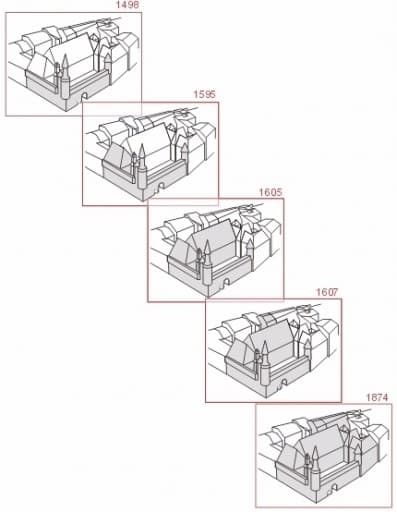 1498

1595

1605

1607

1874